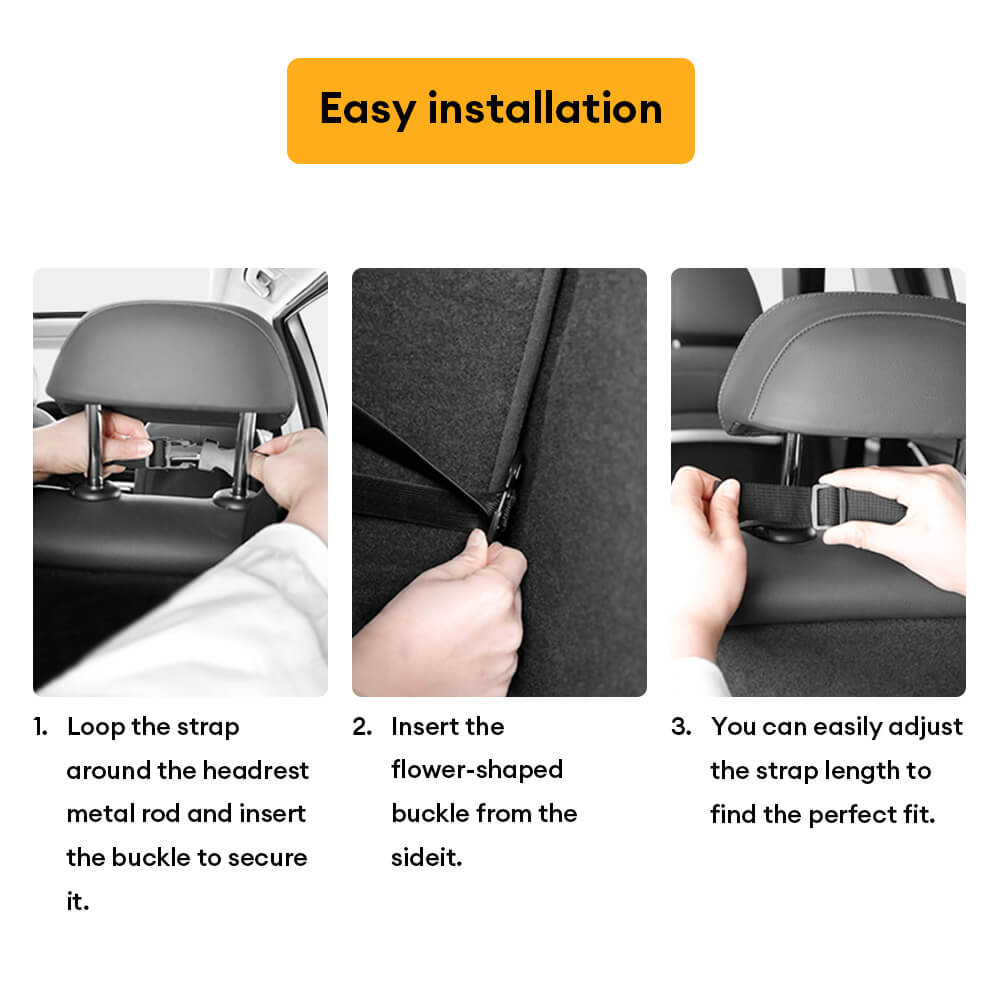 Easy installation

1. Loop the strap around the headrest metal rod and insert the buckle to secure it.

2. Insert the flower-shaped buckle from the sideit.

3. You can easily adjust the strap length to find the perfect fit.